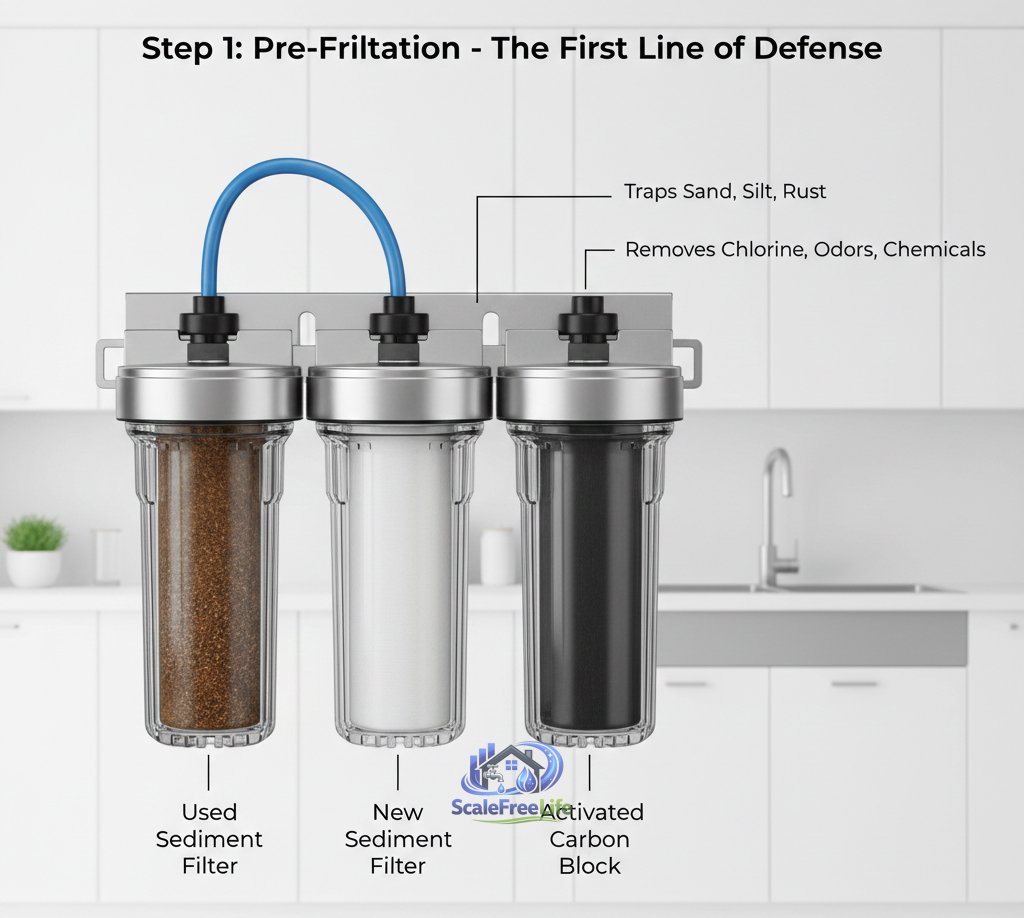 Step 1: Pre-Friltation - The First Line of Defense

Traps Sand, Silt, Rust

Removes Chlorine, Odors, Chemicals

Used Sediment Filter

New Sediment Filter

ScaleFreeLife

Activated Carbon Block